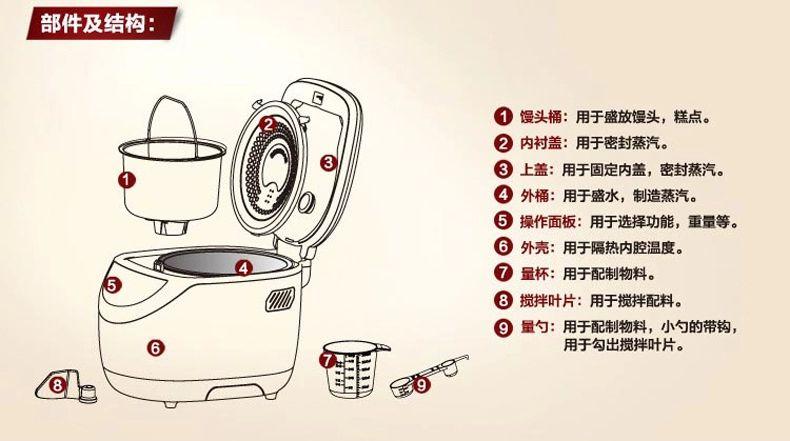 部件及结构：

1
2
3
4
5
6
7
8
9

1 馒头桶：用于盛放馒头，糕点。
2 内衬盖：用于密封蒸汽。
3 上盖：用于固定内盖，密封蒸汽。
4 外桶：用于盛水，制造蒸汽。
5 操作面板：用于选择功能，重量等。
6 外壳：用于隔热内腔温度。
7 量杯：用于配制物料。
8 搅拌叶片：用于搅拌配料。
9 量勺：用于配制物料，小勺的带钩，用于勾出搅拌叶片。