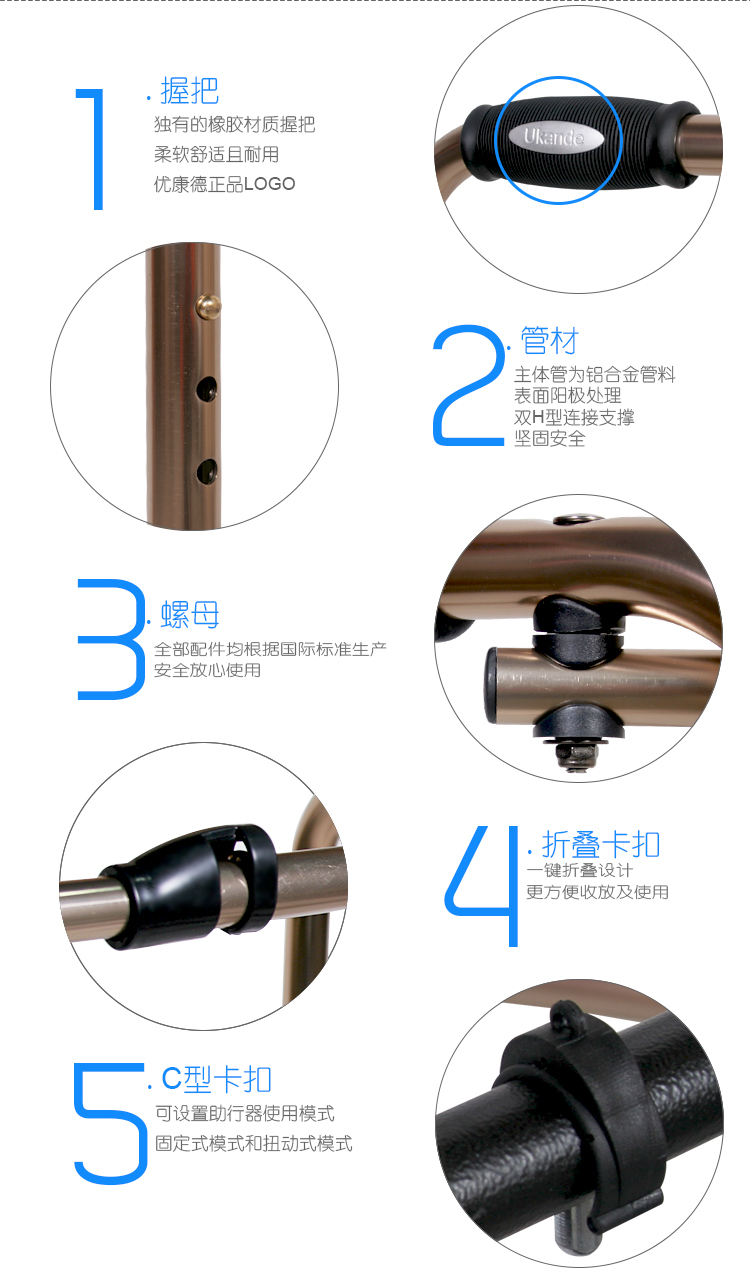 1
. 握把
独有的橡胶材质握把
柔软舒适且耐用
优康德正品LOGO

Ukande

2
. 管材
主体管为铝合金管料
表面阳极处理
双H型连接支撑
坚固安全

3
. 螺母
全部配件均根据国际标准生产
安全放心使用

4
. 折叠卡扣
一键折叠设计
更方便收放及使用

5
. C型卡扣
可设置助行器使用模式
固定式模式和扭动式模式